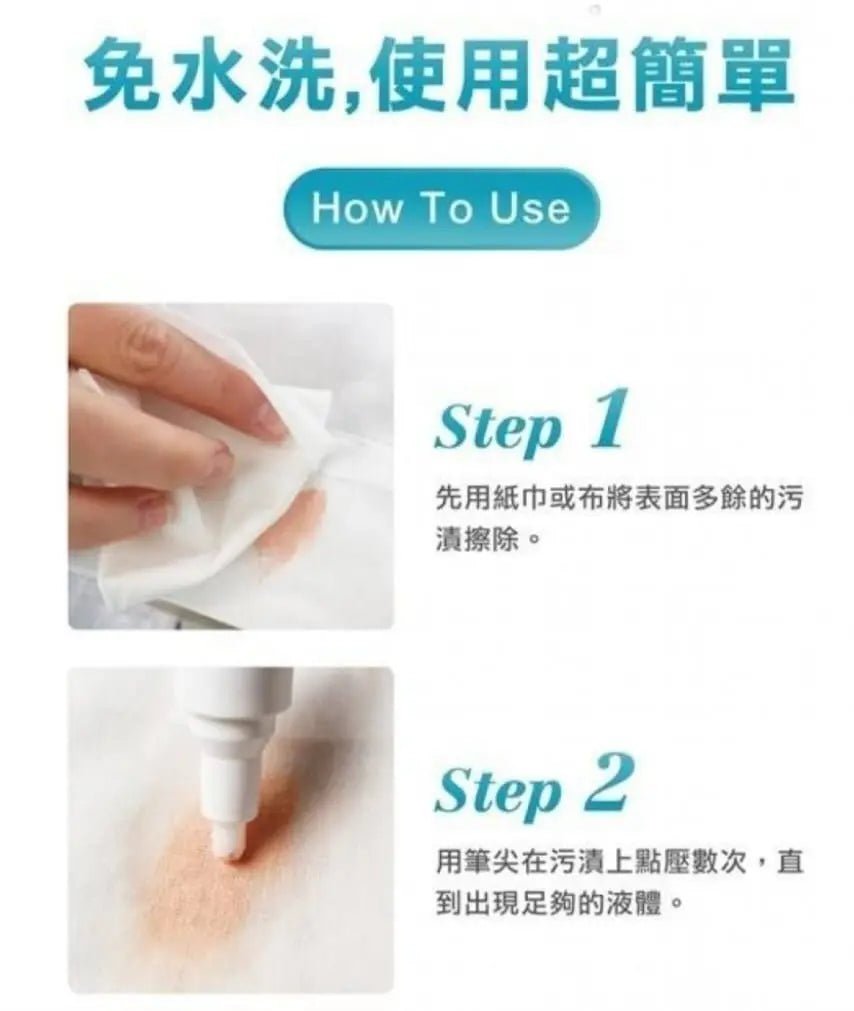 免水洗,使用超簡單

How To Use

Step 1

先用紙巾或布將表面多餘的污漬擦除。

Step 2

用筆尖在污漬上點壓數次，直到出現足夠的液體。