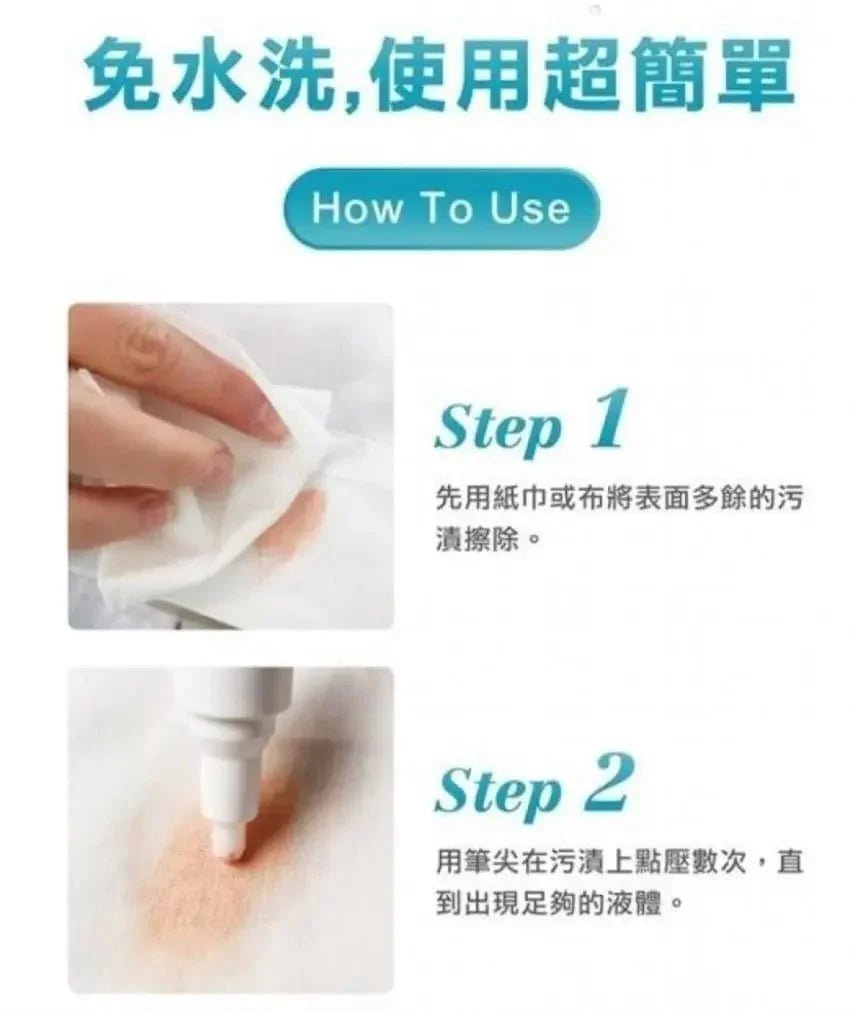 免水洗,使用超簡單

How To Use

Step 1

先用紙巾或布將表面多餘的污漬擦除。

Step 2

用筆尖在污漬上點壓數次，直到出現足夠的液體。