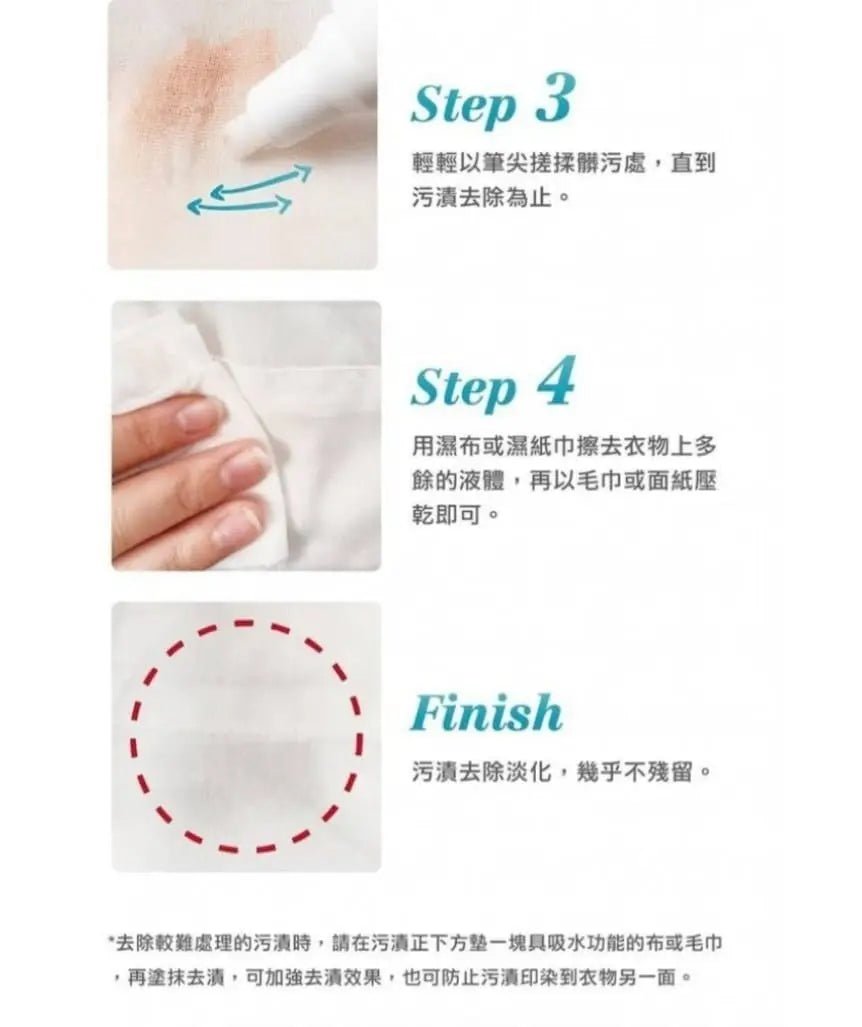 Step 3

輕輕以筆尖搓揉髒污處，直到污漬去除為止。

Step 4

用濕布或濕紙巾擦去衣物上多餘的液體，再以毛巾或面紙壓乾即可。

Finish

污漬去除淡化，幾乎不殘留。

*去除較難處理的污漬時，請在污漬正下方墊一塊具吸水功能的布或毛巾，再塗抹去漬，可加強去漬效果，也可防止污漬印染到衣物另一面。