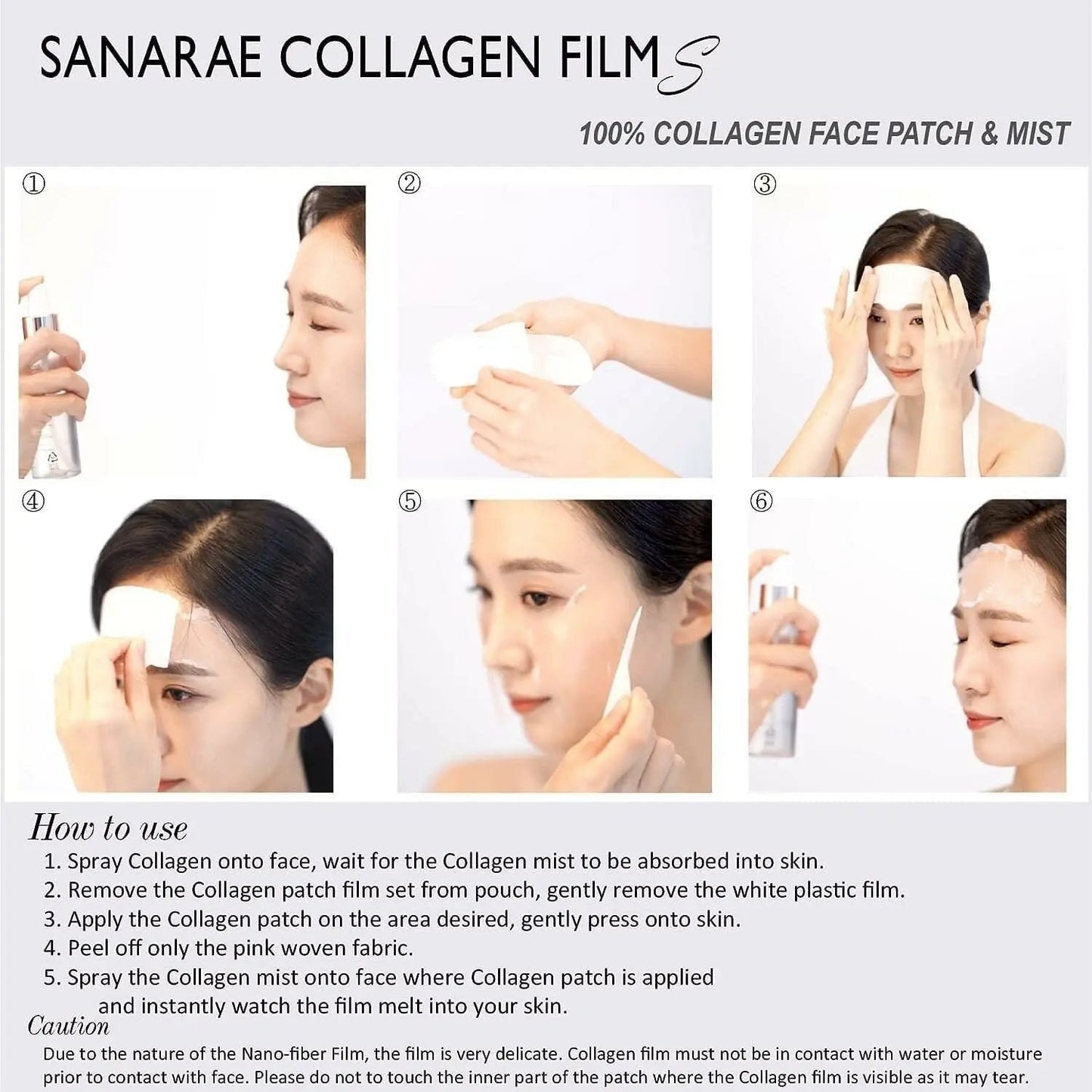 SANARAE COLLAGEN FILM S

100% COLLAGEN FACE PATCH & MIST

①

②

③

④

⑤

⑥

How to use

1. Spray Collagen onto face, wait for the Collagen mist to be absorbed into skin.
2. Remove the Collagen patch film set from pouch, gently remove the white plastic film.
3. Apply the Collagen patch on the area desired, gently press onto skin.
4. Peel off only the pink woven fabric.
5. Spray the Collagen mist onto face where Collagen patch is applied and instantly watch the film melt into your skin.

Caution

Due to the nature of the Nano-fiber Film, the film is very delicate. Collagen film must not be in contact with water or moisture prior to contact with face. Please do not to touch the inner part of the patch where the Collagen film is visible as it may tear.